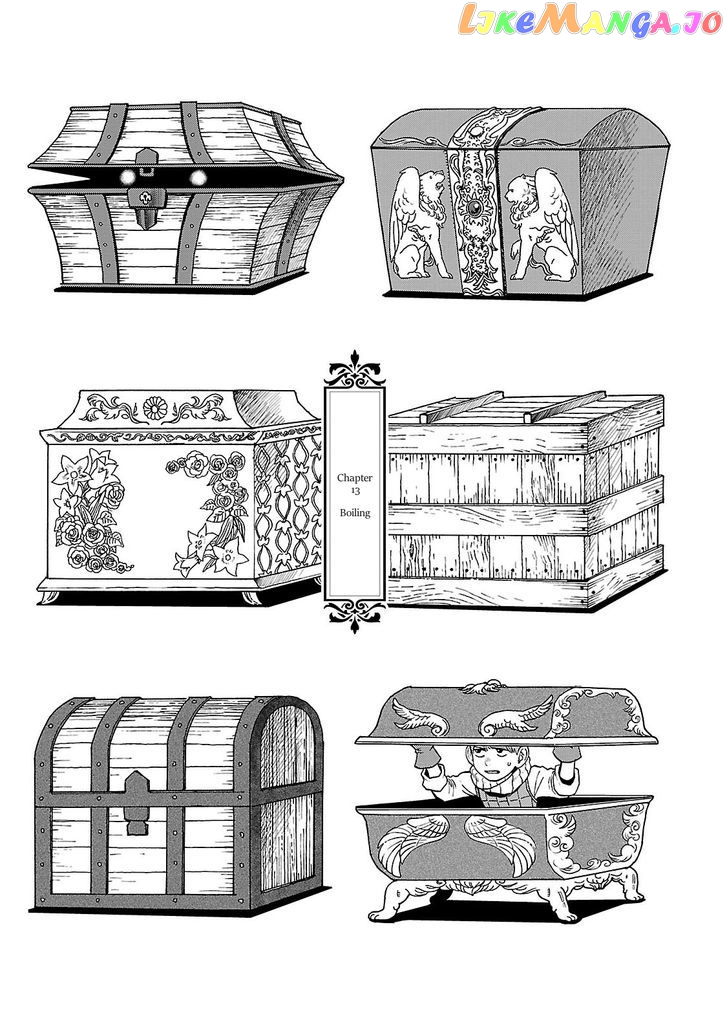 LikeManga.io

Chapter 13

Boiling