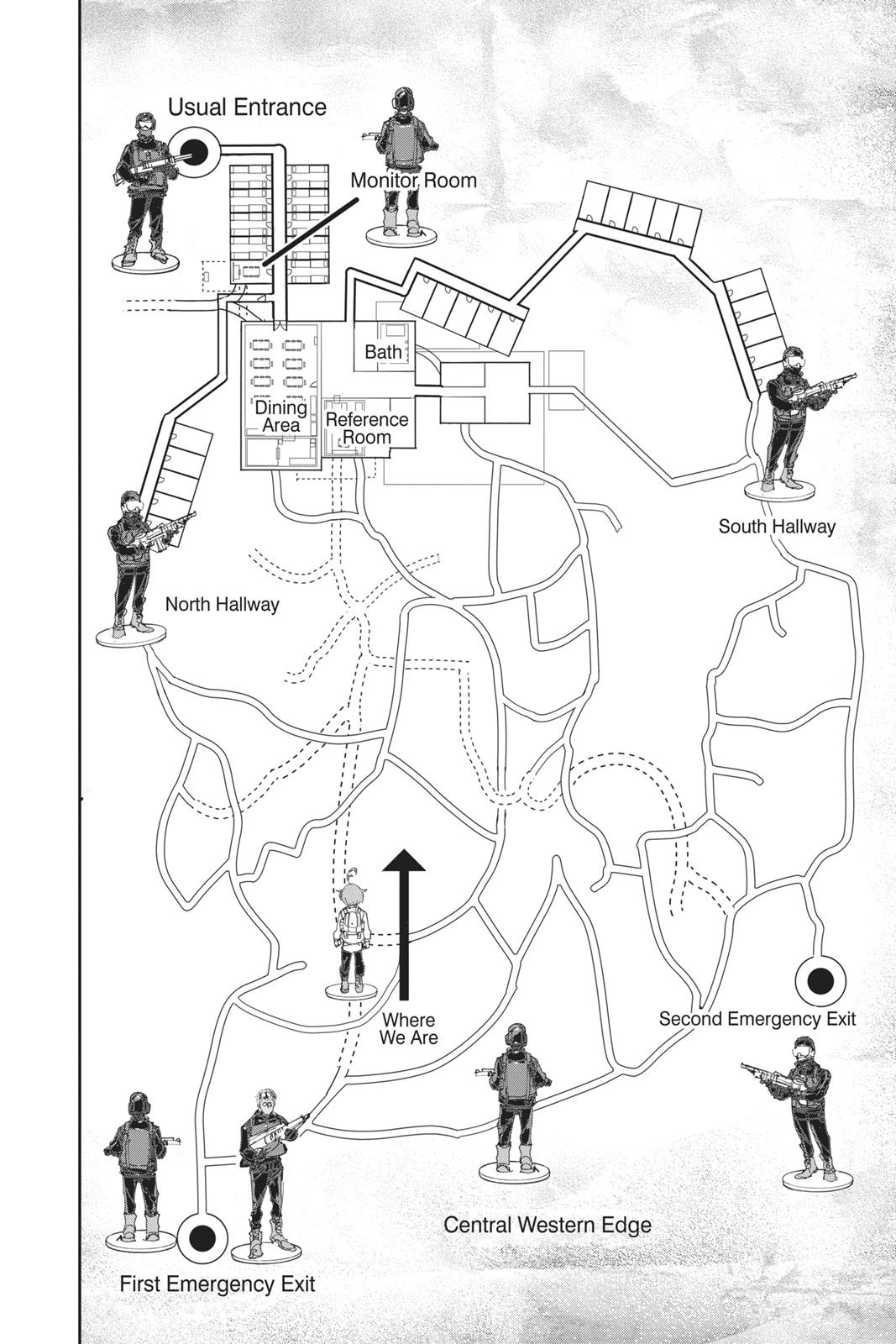 Usual Entrance

Monitor Room

Bath

Dining Area

Reference Room

South Hallway

North Hallway

Where We Are

Second Emergency Exit

Central Western Edge

First Emergency Exit