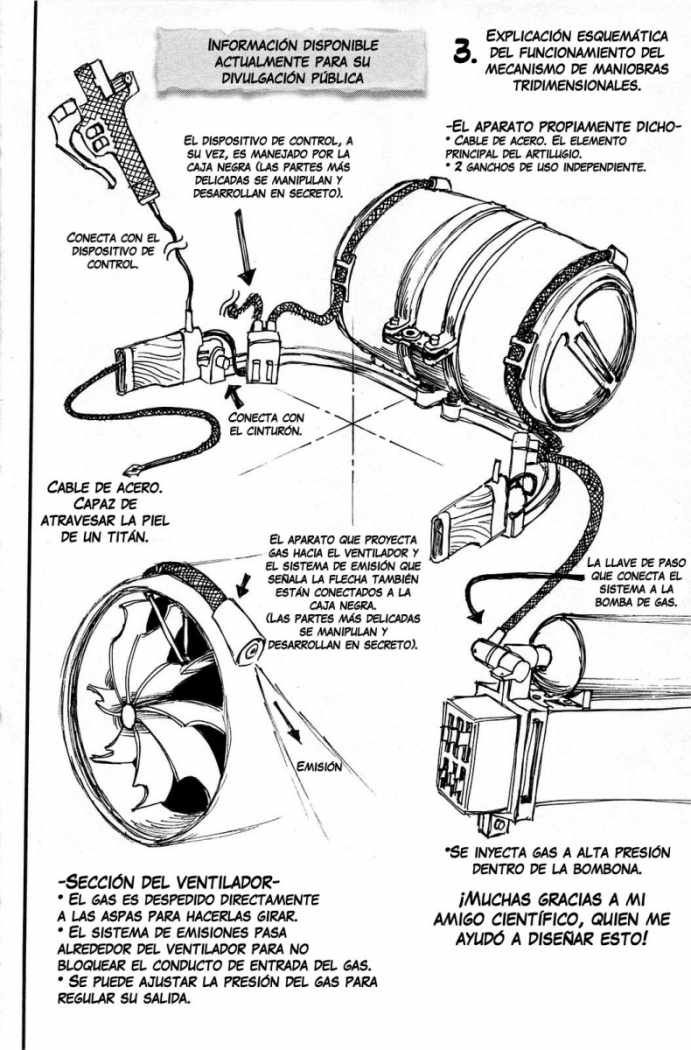 INFORMACIÓN DISPONIBLE ACTUALMENTE PARA SU DIVULGACIÓN PÚBLICA

3. EXPLICACIÓN ESQUEMÁTICA DEL FUNCIONAMIENTO DEL MECANISMO DE MANIOBRAS TRIDIMENSIONALES.

-EL APARATO PROPIAMENTE DICHO-
• CABLE DE ACERO. EL ELEMENTO PRINCIPAL DEL ARTILUGIO.
• 2 GANCHOS DE USO INDEPENDIENTE.

EL DISPOSITIVO DE CONTROL, A SU VEZ, ES MANEJADO POR LA CAJA NEGRA (LAS PARTES MÁS DELICADAS SE MANIPULAN Y DESARROLLAN EN SECRETO).

CONECTA CON EL DISPOSITIVO DE CONTROL.

CONECTA CON EL CINTURÓN.

CABLE DE ACERO. CAPAZ DE ATRAVESAR LA PIEL DE UN TITÁN.

EL APARATO QUE PROYECTA GAS HACIA EL VENTILADOR Y EL SISTEMA DE EMISIÓN QUE SEÑALA LA FLECHA TAMBIÉN ESTÁN CONECTADOS A LA CAJA NEGRA. (LAS PARTES MÁS DELICADAS SE MANIPULAN Y DESARROLLAN EN SECRETO).

LA LLAVE DE PASO QUE CONECTA EL SISTEMA A LA BOMBA DE GAS.

EMISIÓN

*SE INYECTA GAS A ALTA PRESIÓN DENTRO DE LA BOMBONA.

-SECCIÓN DEL VENTILADOR-
• EL GAS ES DESPEDIDO DIRECTAMENTE A LAS ASPAS PARA HACERLAS GIRAR.
• EL SISTEMA DE EMISIONES PASA ALREDEDOR DEL VENTILADOR PARA NO BLOQUEAR EL CONDUCTO DE ENTRADA DEL GAS.
• SE PUEDE AJUSTAR LA PRESIÓN DEL GAS PARA REGULAR SU SALIDA.

¡MUCHAS GRACIAS A MI AMIGO CIENTÍFICO, QUIEN ME AYUDÓ A DISEÑAR ESTO!